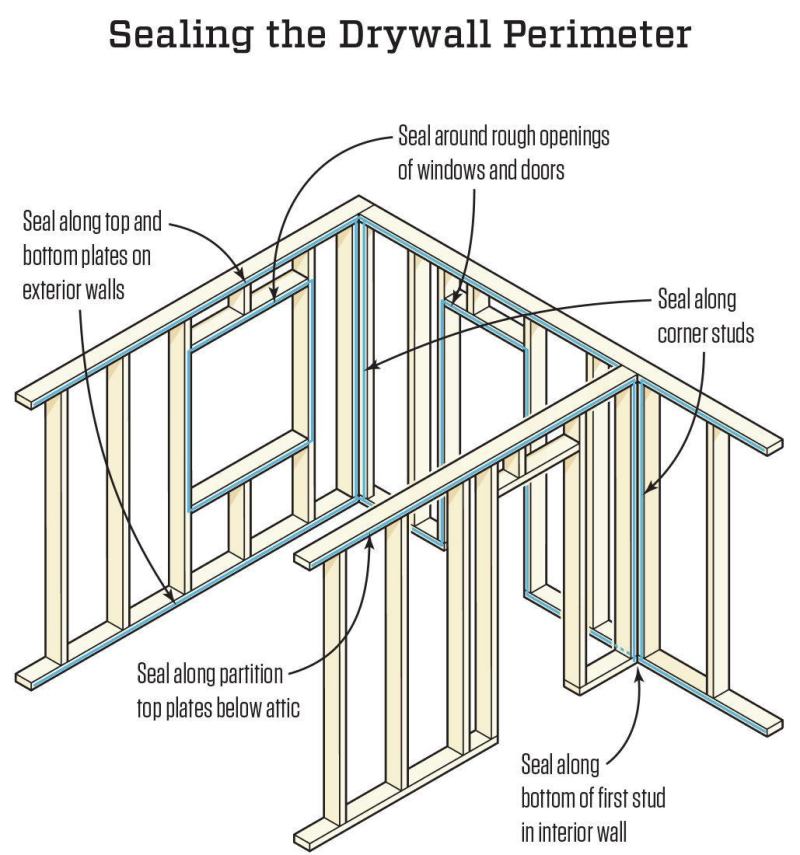 Sealing the Drywall Perimeter

Seal around rough openings of windows and doors

Seal along top and bottom plates on exterior walls

Seal along corner studs

Seal along partition top plates below attic

Seal along bottom of first stud in interior wall